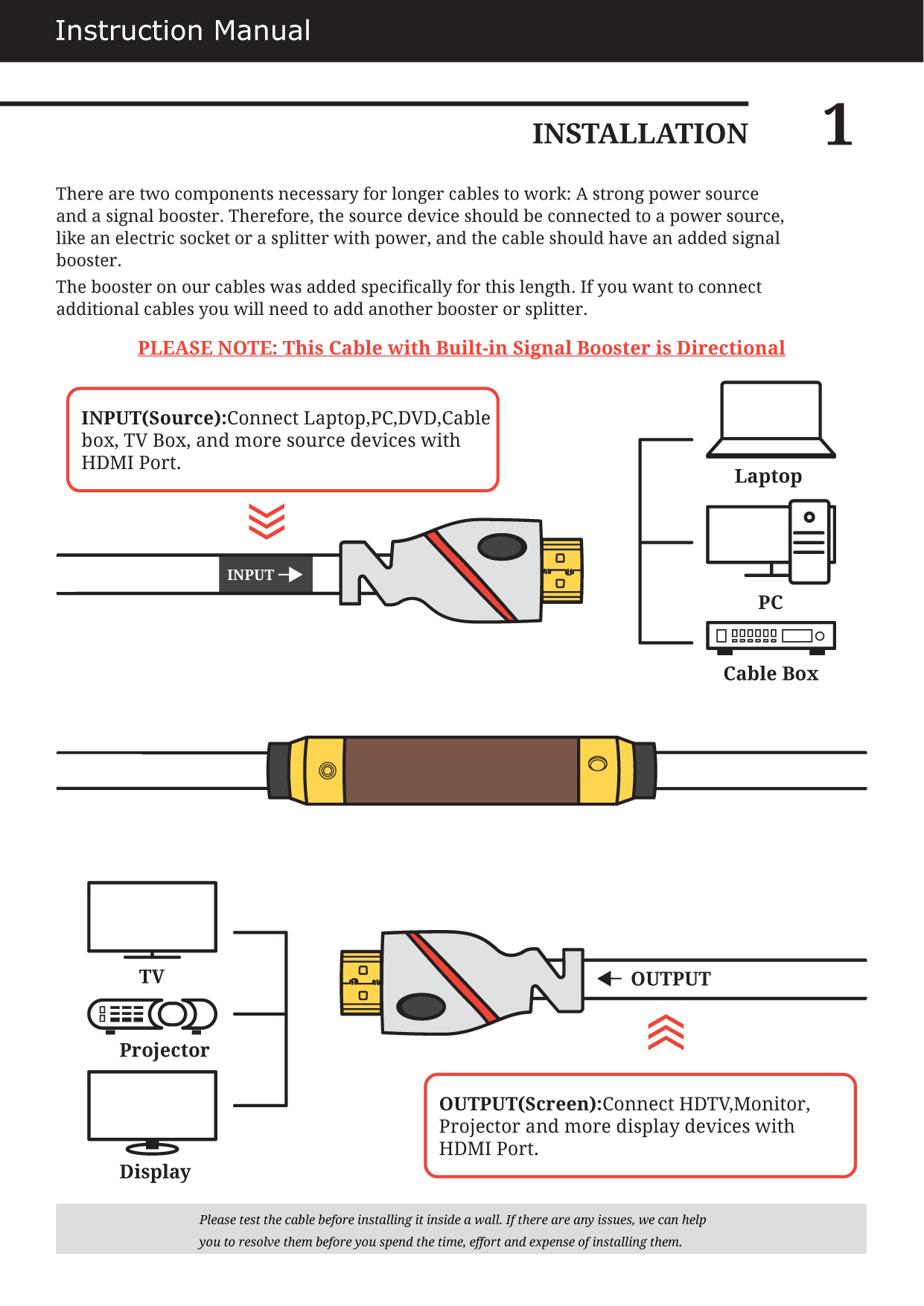 Instruction Manual

INSTALLATION

1

There are two components necessary for longer cables to work: A strong power source and a signal booster. Therefore, the source device should be connected to a power source, like an electric socket or a splitter with power, and the cable should have an added signal booster.

The booster on our cables was added specifically for this length. If you want to connect additional cables you will need to add another booster or splitter.

PLEASE NOTE: This Cable with Built-in Signal Booster is Directional

INPUT(Source):Connect Laptop,PC,DVD,Cable box, TV Box, and more source devices with HDMI Port.

INPUT

Laptop

PC

Cable Box

TV

Projector

Display

OUTPUT

OUTPUT(Screen):Connect HDTV,Monitor, Projector and more display devices with HDMI Port.

Please test the cable before installing it inside a wall. If there are any issues, we can help you to resolve them before you spend the time, effort and expense of installing them.